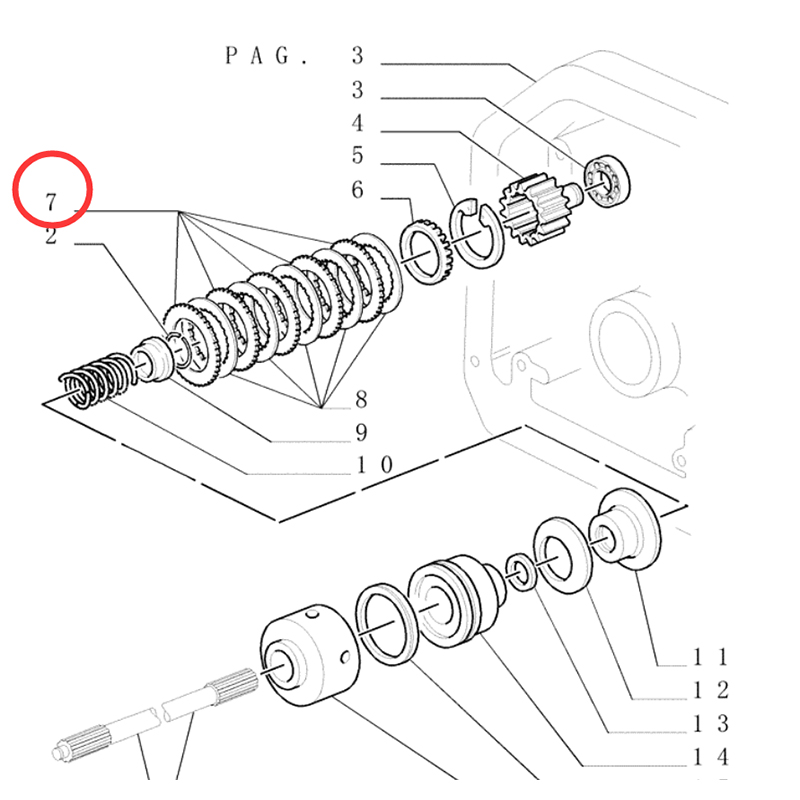 PAG. 3
3
4
5
6
7
2
8
9
10
11
12
13
14